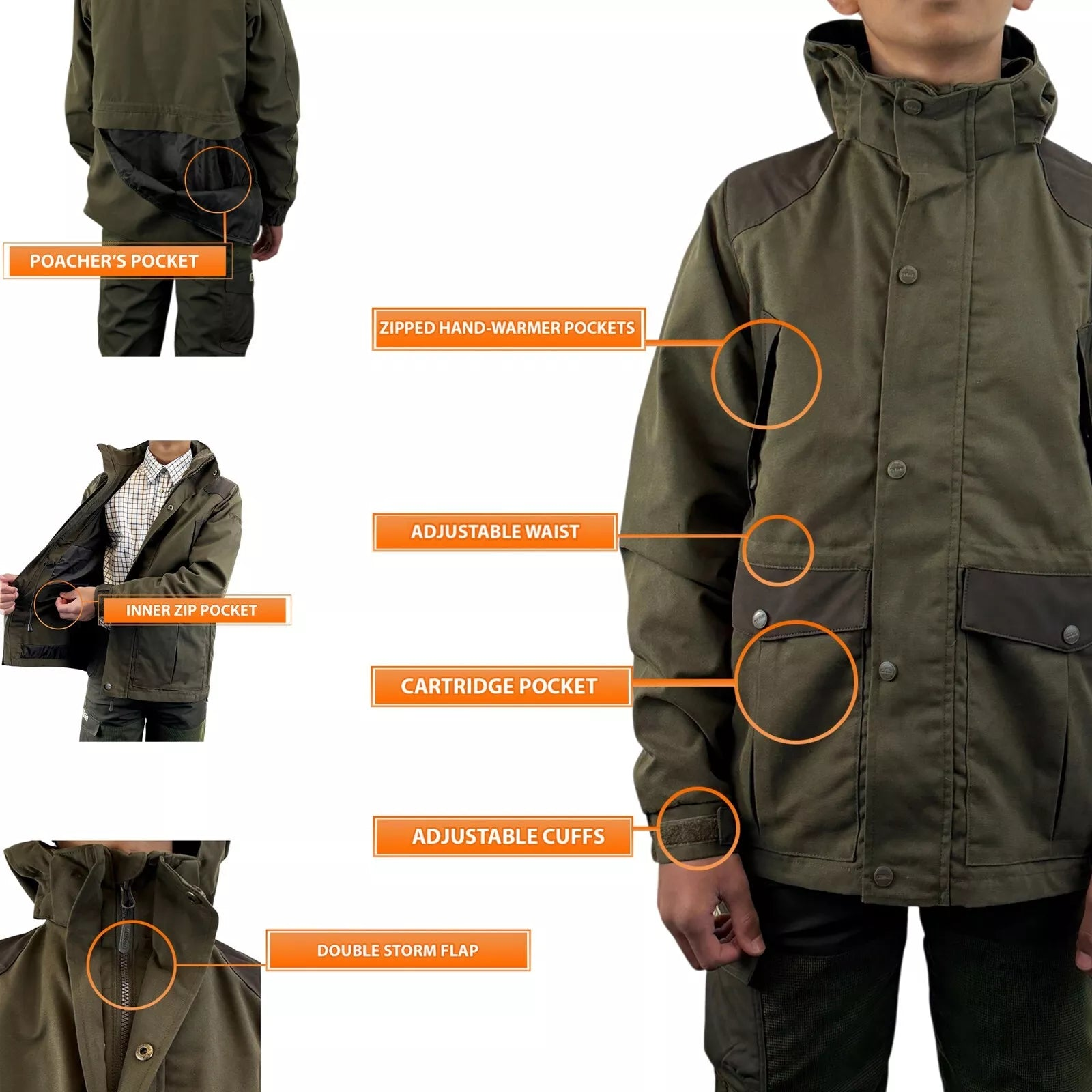 POACHER'S POCKET

ZIPPED HAND-WARMER POCKETS

ADJUSTABLE WAIST

INNER ZIP POCKET

CARTRIDGE POCKET

ADJUSTABLE CUFFS

DOUBLE STORM FLAP