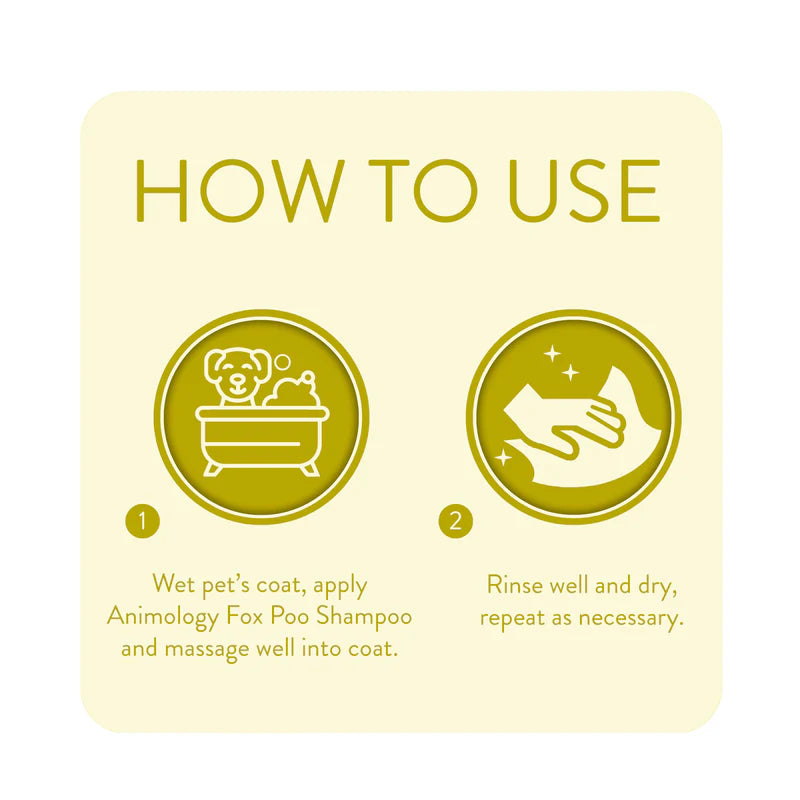 HOW TO USE

1

Wet pet's coat, apply Animology Fox Poo Shampoo and massage well into coat.

2

Rinse well and dry, repeat as necessary.