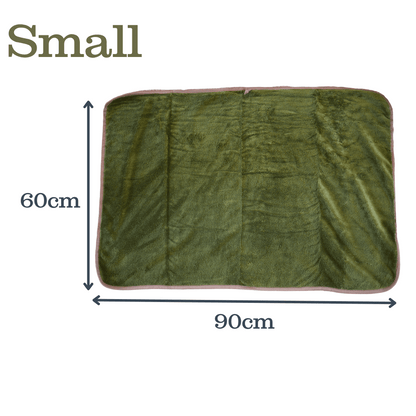 Small

60cm

90cm